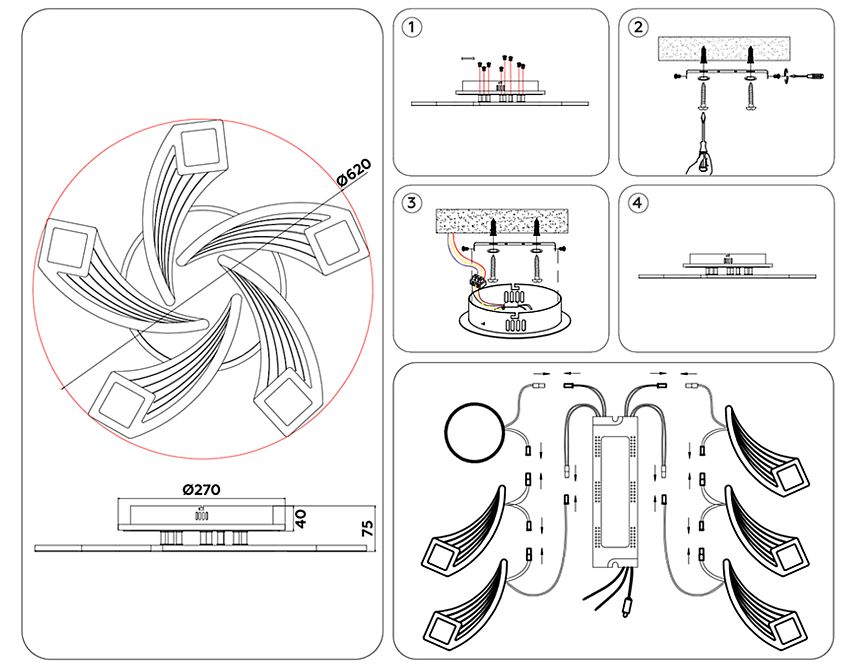 Ø620

Ø270

40

75

1

2

3

4